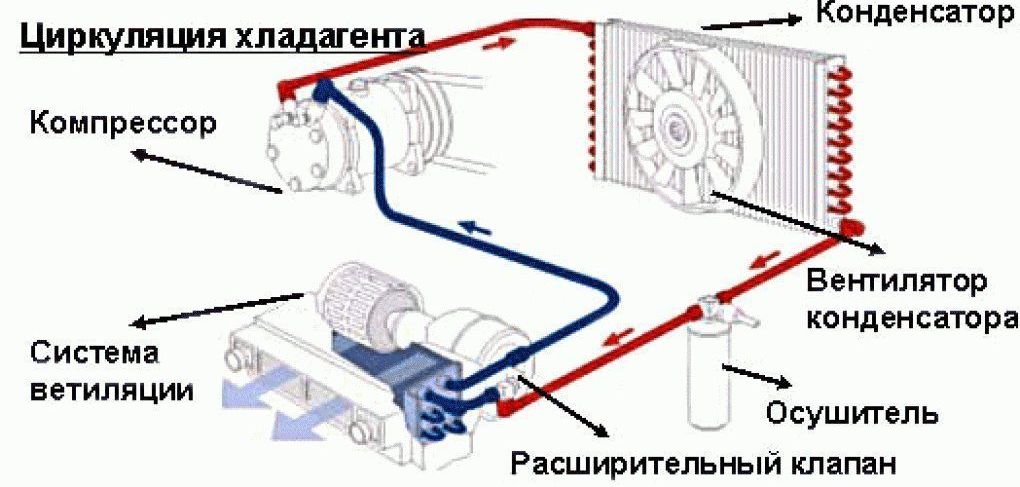 Циркуляция хладагента

Конденсатор

Компрессор

Вентилятор конденсатора

Система ветиляции

Осушитель

Расширительный клапан