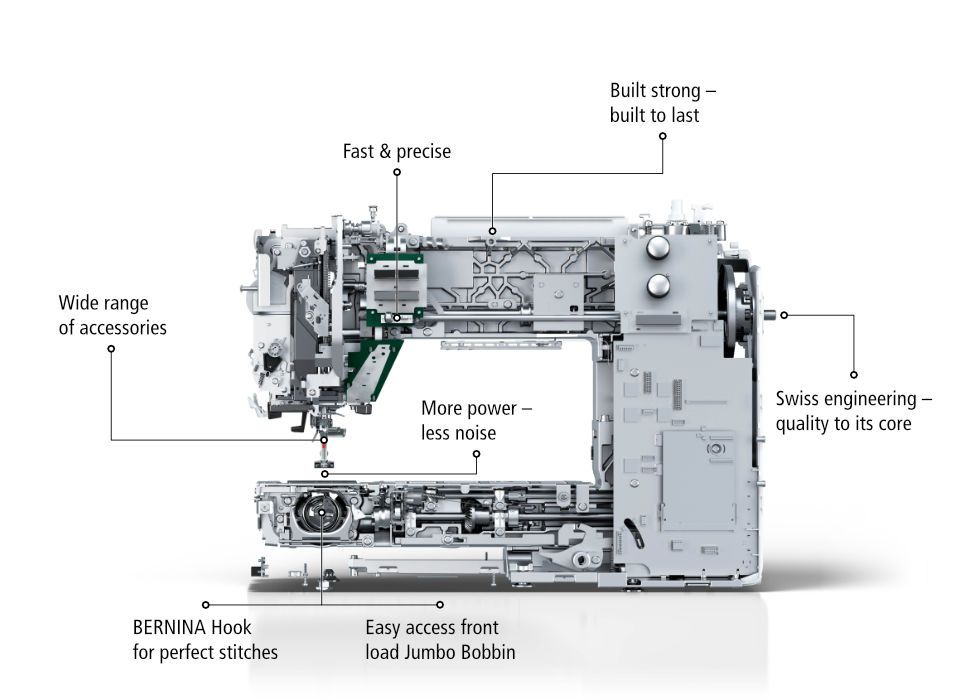 Built strong – built to last

Fast & precise

Wide range of accessories

More power – less noise

Swiss engineering – quality to its core

BERNINA Hook for perfect stitches

Easy access front load Jumbo Bobbin