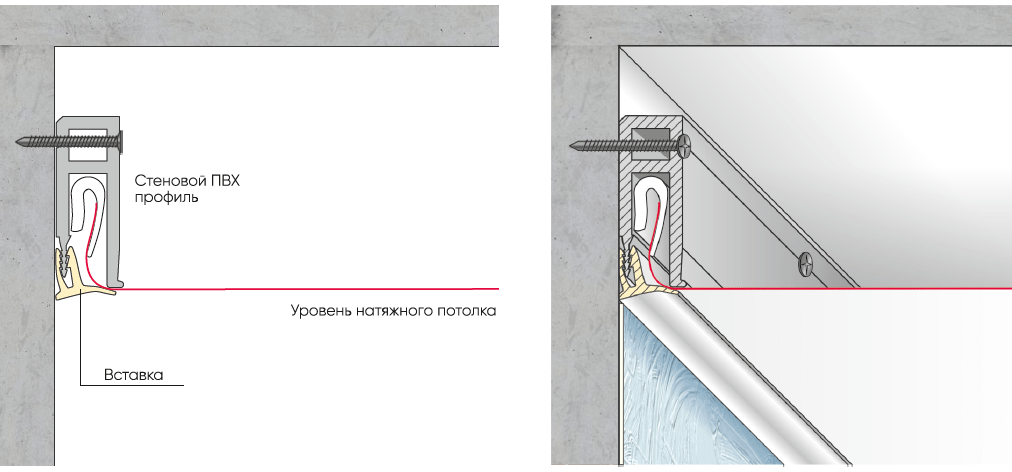 Стеновой ПВХ профиль

Уровень натяжного потолка

Вставка