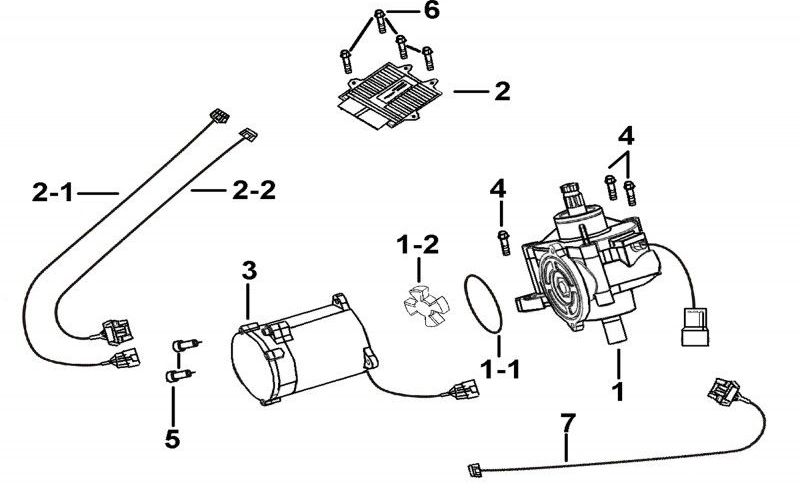 6
2
4
2-1
2-2
4
1-2
3
1-1
1
5
7