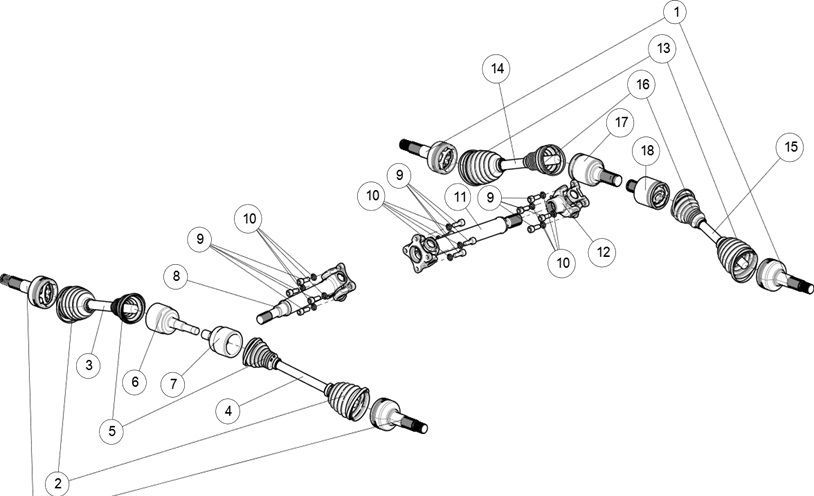 1
13
14
16
17
18
15
9
10
11
9
12
10
10
9
8
3
6
7
5
4
2