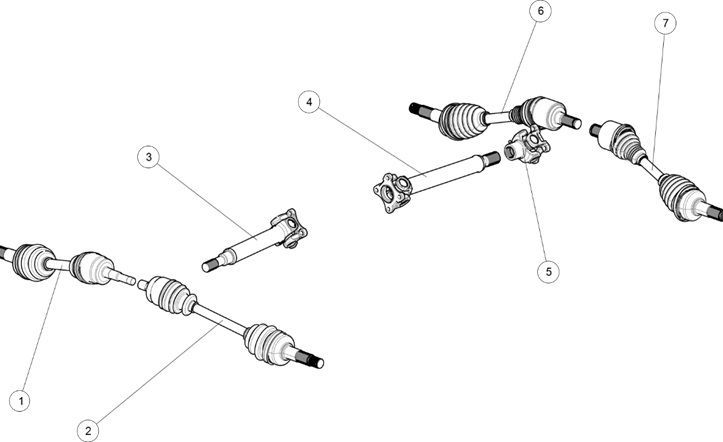 6
7
4
3
5
1
2