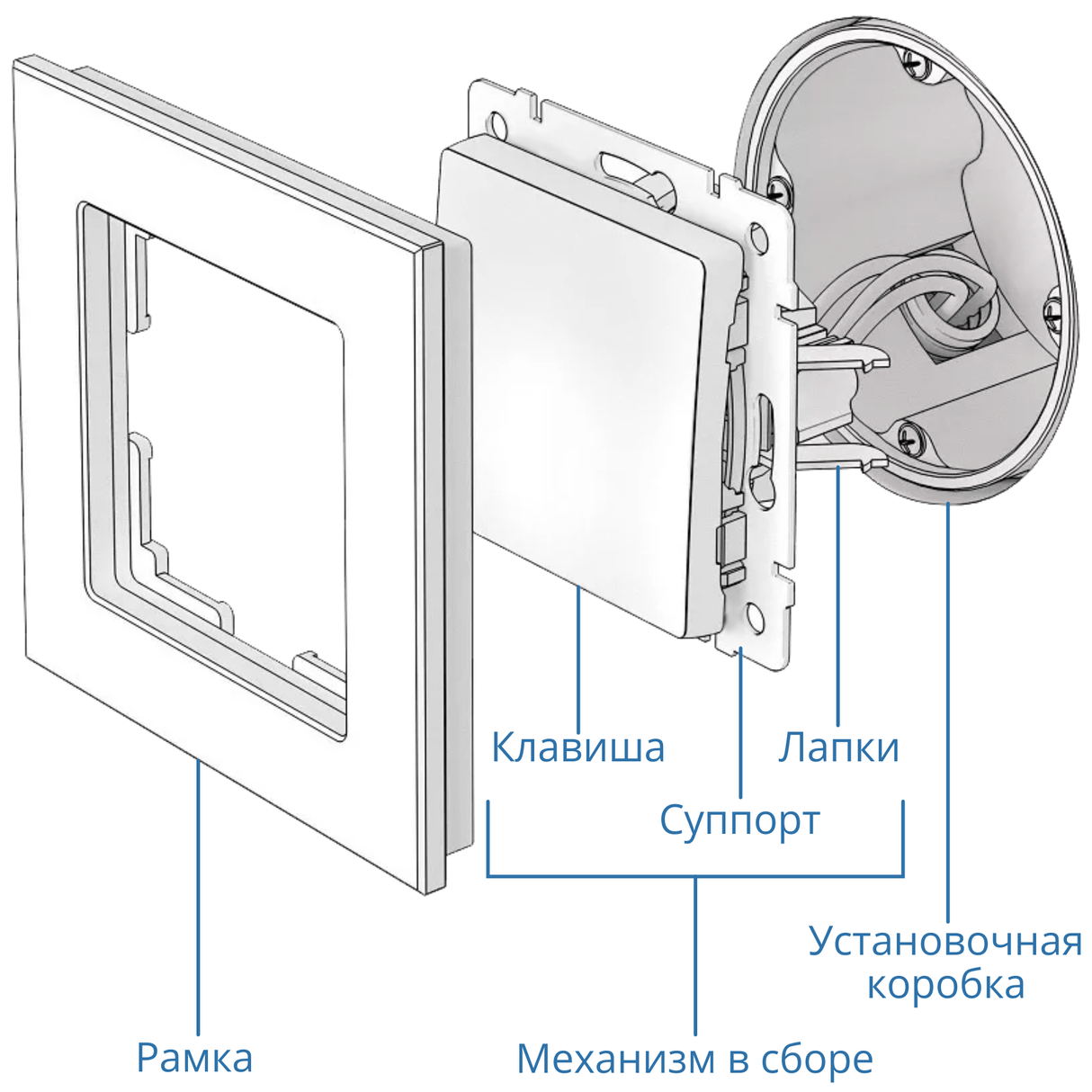 Клавиша

Лапки

Суппорт

Установочная коробка

Рамка

Механизм в сборе