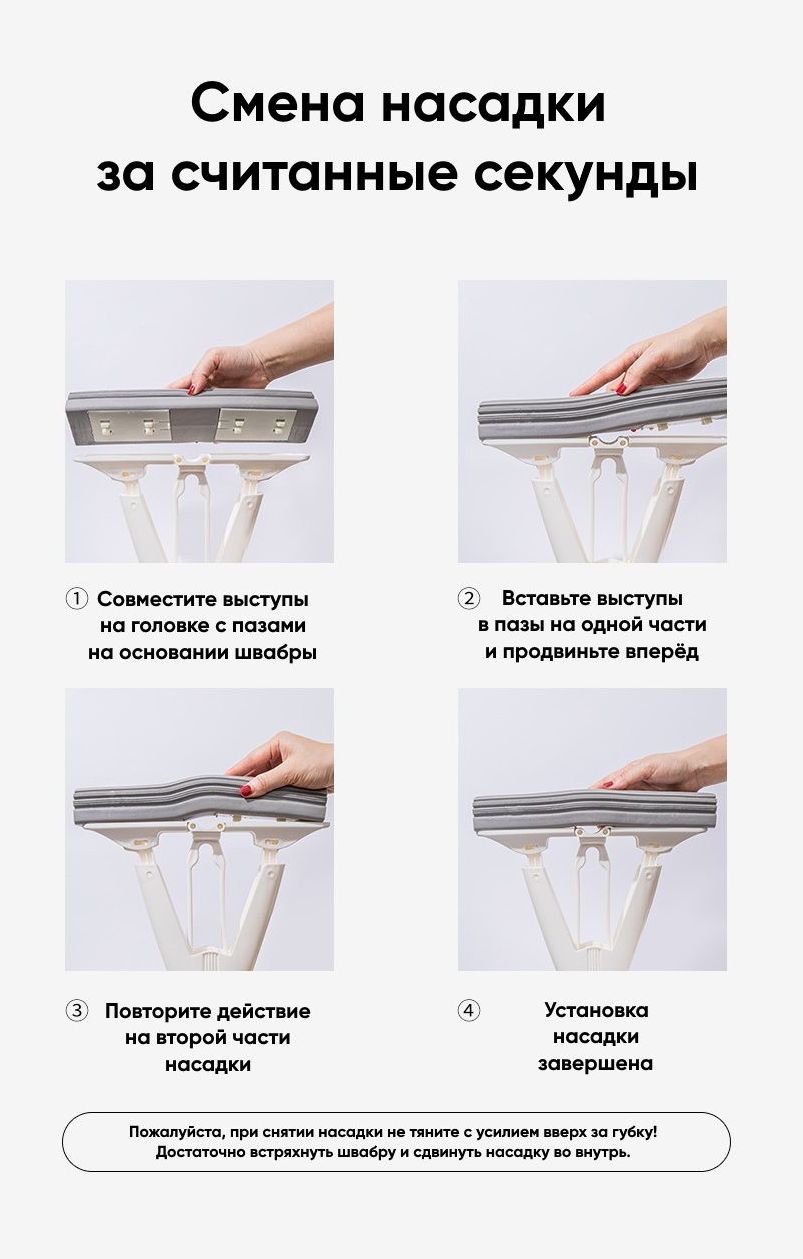 Смена насадки за считанные секунды

① Совместите выступы на головке с пазами на основании швабры

② Вставьте выступы в пазы на одной части и продвиньте вперёд

③ Повторите действие на второй части насадки

④ Установка насадки завершена

Пожалуйста, при снятии насадки не тяните с усилием вверх за губку! Достаточно встряхнуть швабру и сдвинуть насадку во внутрь.