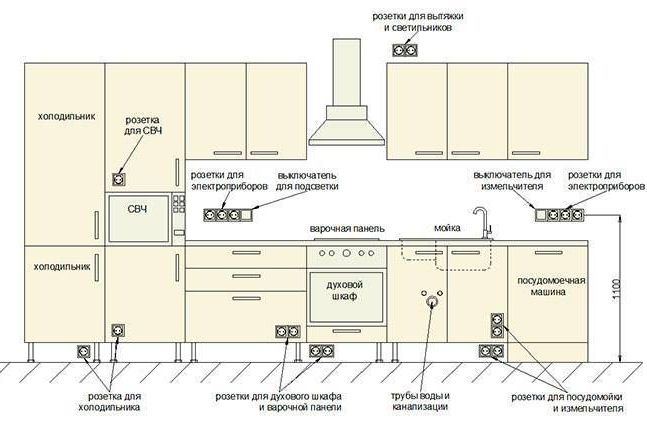 розетки для вытяжки и светильников

холодильник

розетка для СВЧ

розетки для электроприборов

выключатель для подсветки

выключатель для измельчителя

розетки для электроприборов

СВЧ

варочная панель

мойка

холодильник

духовой шкаф

посудомоечная машина

1100

розетка для холодильника

розетки для духового шкафа и варочной панели

трубы воды и канализации

розетки для посудомойки и измельчителя