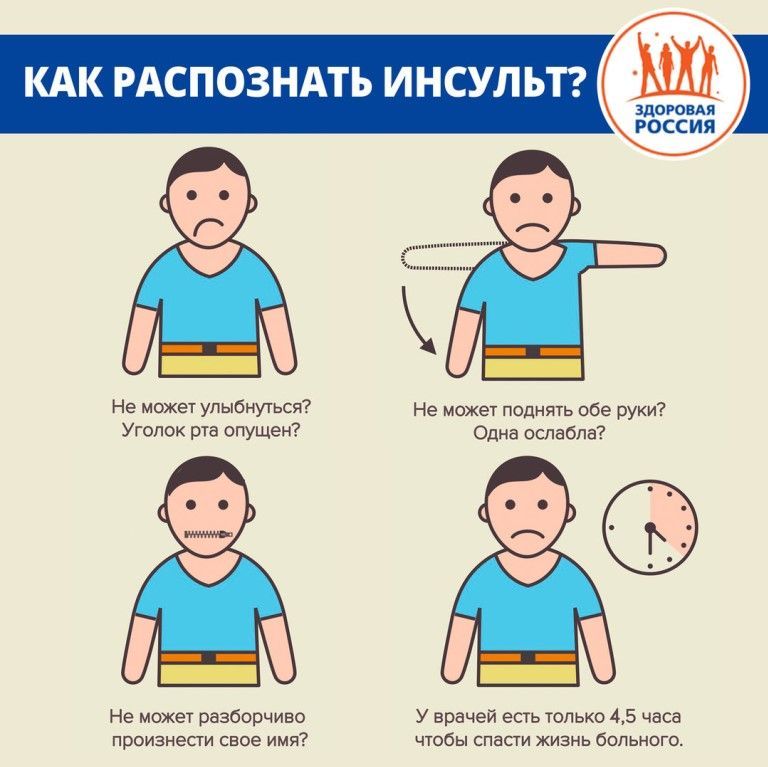 КАК РАСПОЗНАТЬ ИНСУЛЬТ?

ЗДОРОВАЯ РОССИЯ

Не может улыбнуться? Уголок рта опущен?

Не может поднять обе руки? Одна ослабла?

Не может разборчиво произнести свое имя?

У врачей есть только 4,5 часа чтобы спасти жизнь больного.