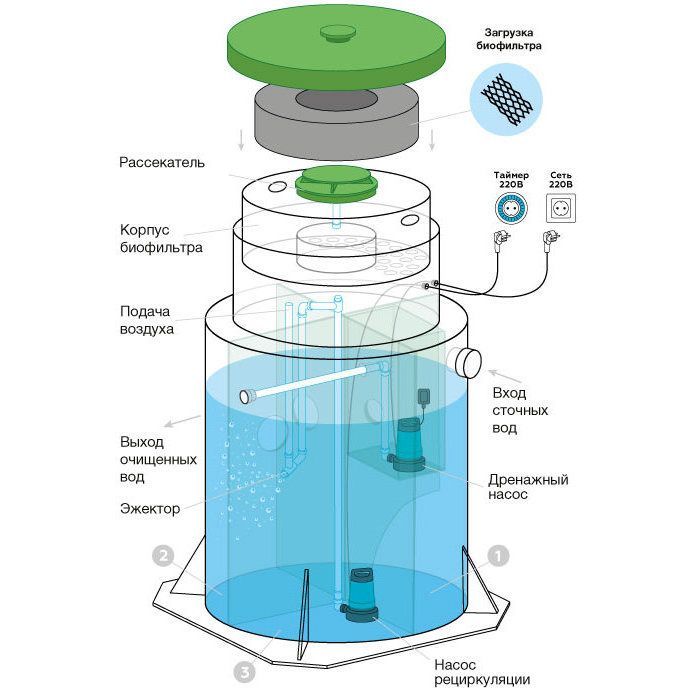 Загрузка биофильтра

Рассекатель

Таймер 220В

Сеть 220В

Корпус биофильтра

Подача воздуха

Вход сточных вод

Выход очищенных вод

Дренажный насос

Эжектор

2

1

3

Насос рециркуляции