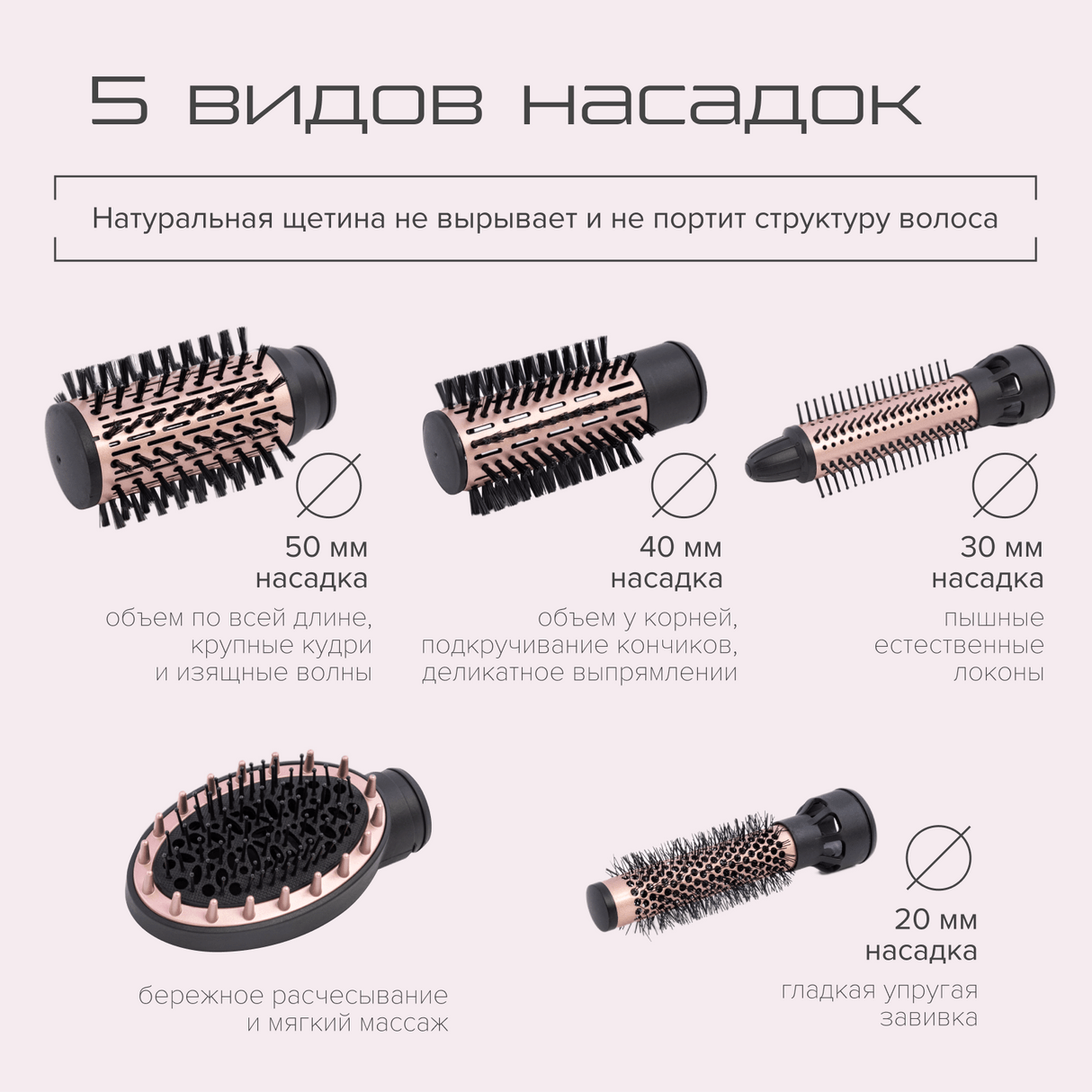 5 видов насадок

Натуральная щетина не вырывает и не портит структуру волоса

50 мм насадка

объем по всей длине, крупные кудри и изящные волны

40 мм насадка

объем у корней, подкручивание кончиков, деликатное выпрямлении

30 мм насадка

пышные естественные локоны

бережное расчесывание и мягкий массаж

20 мм насадка

гладкая упругая завивка