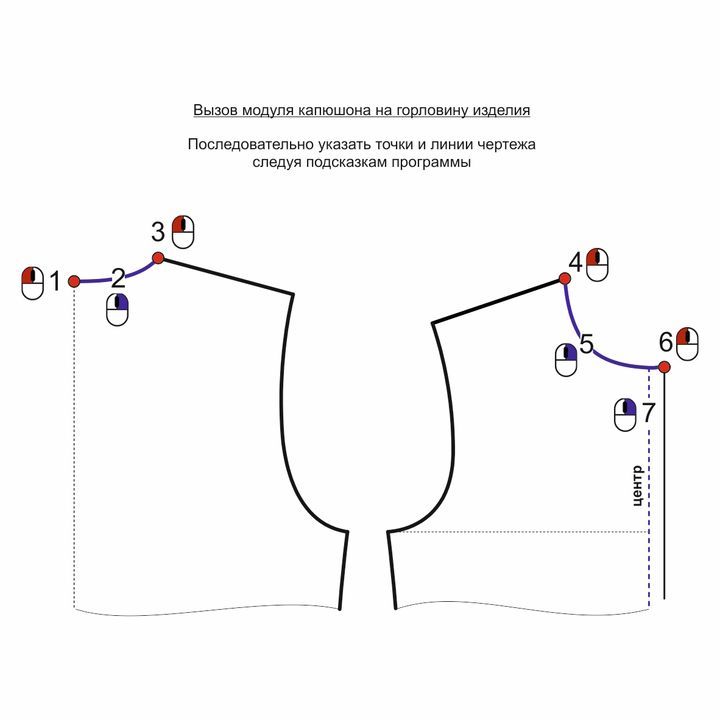 Вызов модуля капюшона на горловину изделия

Последовательно указать точки и линии чертежа следуя подсказкам программы

3
1
2
4
5
6
7
центр