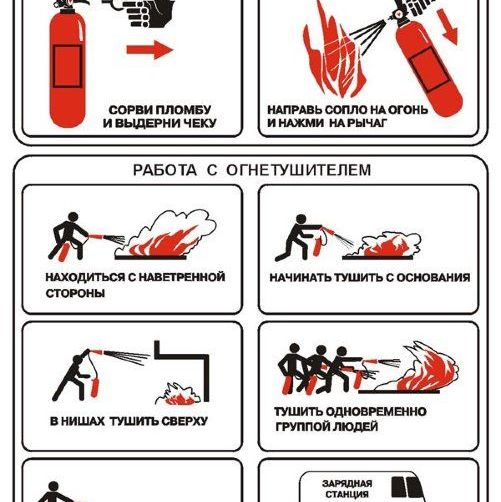 СОРВИ ПЛОМБУ И ВЫДЕРНИ ЧЕКУ

НАПРАВЬ СОПЛО НА ОГОНЬ И НАЖМИ НА РЫЧАГ

РАБОТА С ОГНЕТУШИТЕЛЕМ

НАХОДИТЬСЯ С НАВЕТРЕННОЙ СТОРОНЫ

НАЧИНАТЬ ТУШИТЬ С ОСНОВАНИЯ

В НИШАХ ТУШИТЬ СВЕРХУ

ТУШИТЬ ОДНОВРЕМЕННО ГРУППОЙ ЛЮДЕЙ

ЗАРЯДНАЯ СТАНЦИЯ